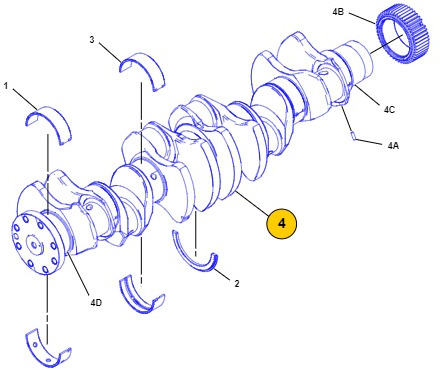 4B

3

1

4C

4A

4

2

4D