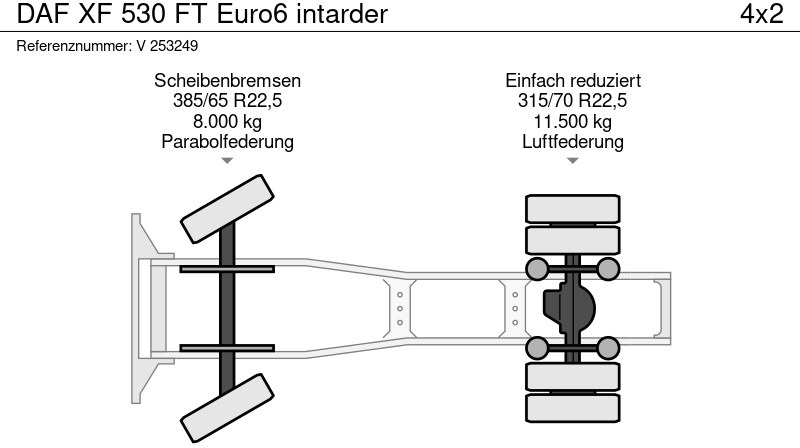 DAF XF 530 FT Euro6 intarder

4x2

Referenznummer: V 253249

Scheibenbremsen
385/65 R22,5
8.000 kg
Parabolfederung

Einfach reduziert
315/70 R22,5
11.500 kg
Luftfederung