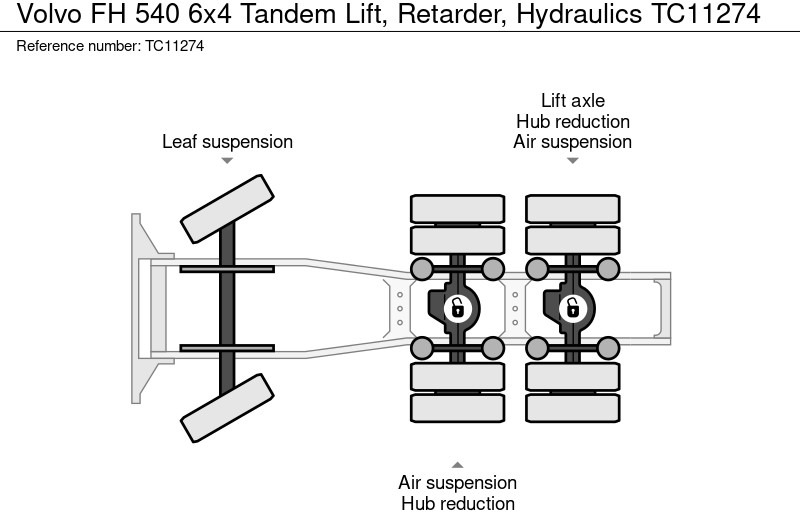 Volvo FH 540 6x4 Tandem Lift, Retarder, Hydraulics TC11274

Reference number: TC11274

Leaf suspension

Lift axle
Hub reduction
Air suspension

Air suspension
Hub reduction